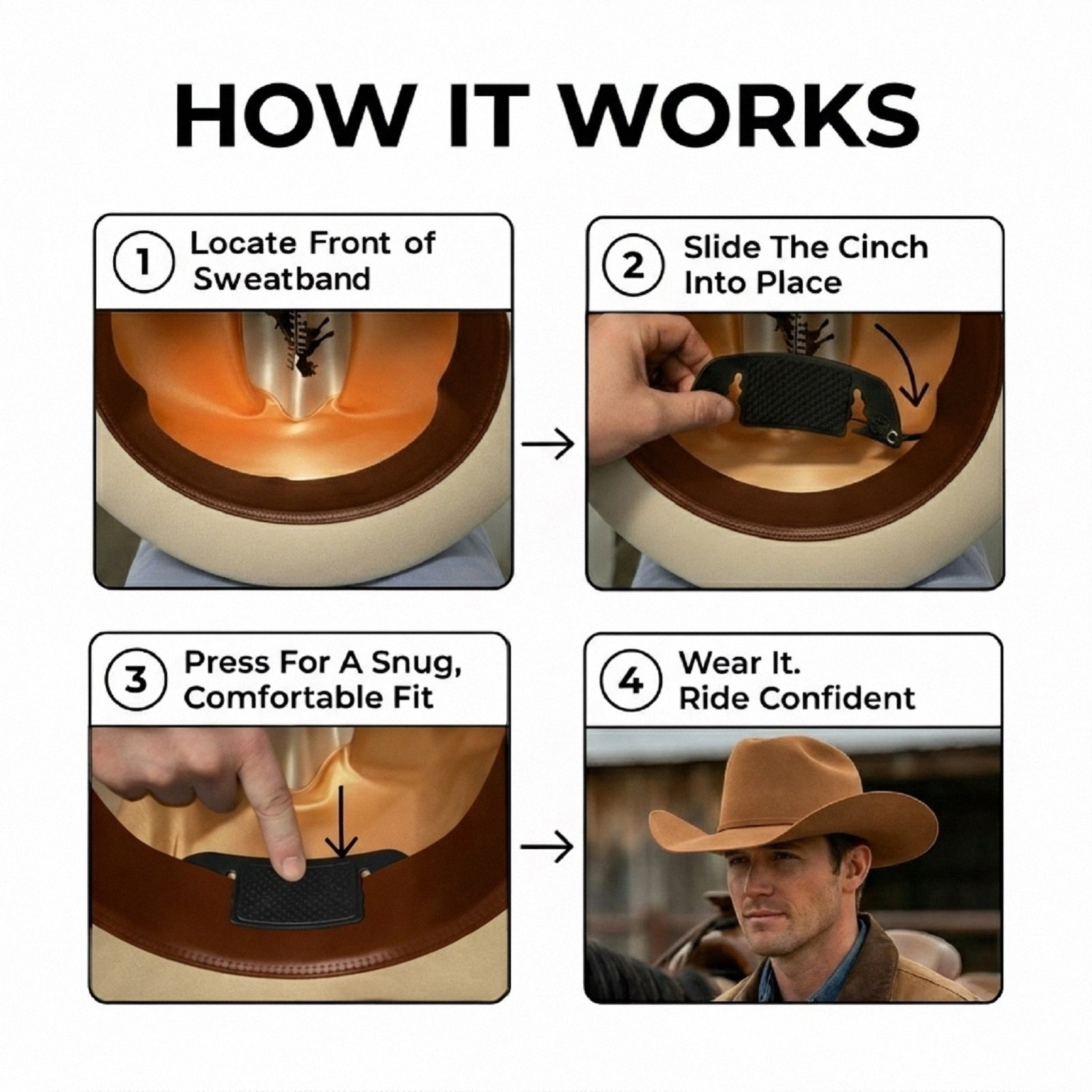 HOW IT WORKS

1 Locate Front of Sweatband

2 Slide The Cinch Into Place

3 Press For A Snug, Comfortable Fit

4 Wear It. Ride Confident